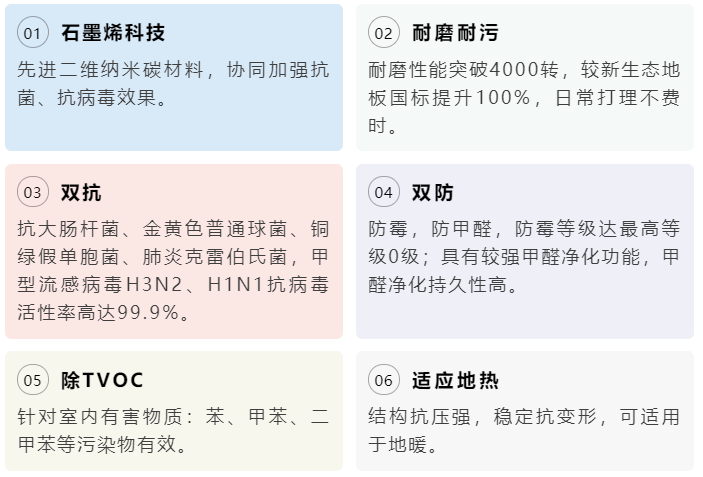 01 石墨烯科技

先进二维纳米碳材料，协同加强抗菌、抗病毒效果。

02 耐磨耐污

耐磨性能突破4000转，较新生态地板国标提升100%，日常打理不费时。

03 双抗

抗大肠杆菌、金黄色普通球菌、铜绿假单胞菌、肺炎克雷伯氏菌，甲型流感病毒H3N2、H1N1抗病毒活性率高达99.9%。

04 双防

防霉，防甲醛，防霉等级达最高等级0级；具有较强甲醛净化功能，甲醛净化持久性高。

05 除TVOC

针对室内有害物质：苯、甲苯、二甲苯等污染物有效。

06 适应地热

结构抗压强，稳定抗变形，可适用于地暖。